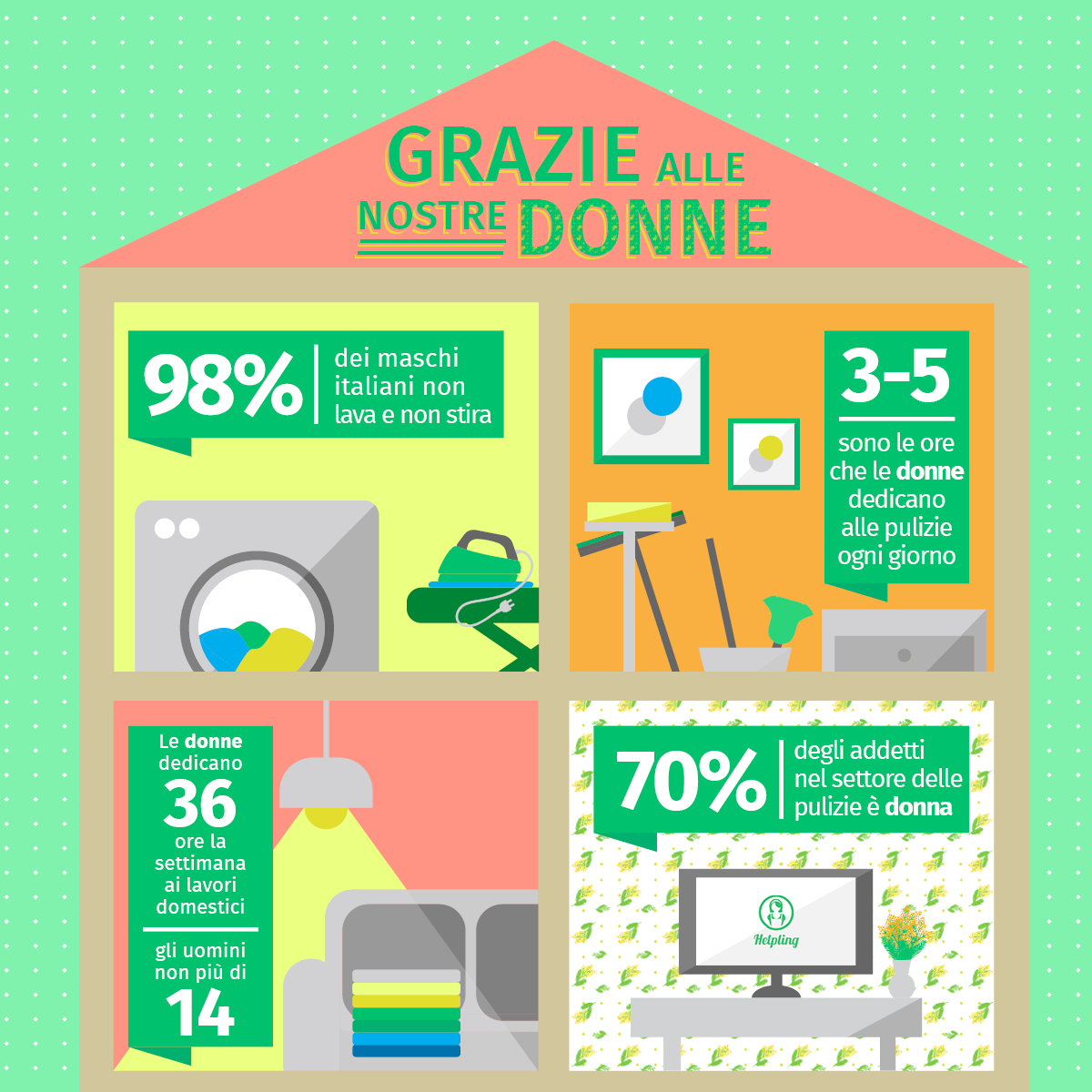 GRAZIE ALLE NOSTRE DONNE

98% dei maschi italiani non lava e non stira

3-5 sono le ore che le donne dedicano alle pulizie ogni giorno

Le donne dedicano 36 ore la settimana ai lavori domestici

gli uomini non più di 14

70% degli addetti nel settore delle pulizie è donna

Helpling