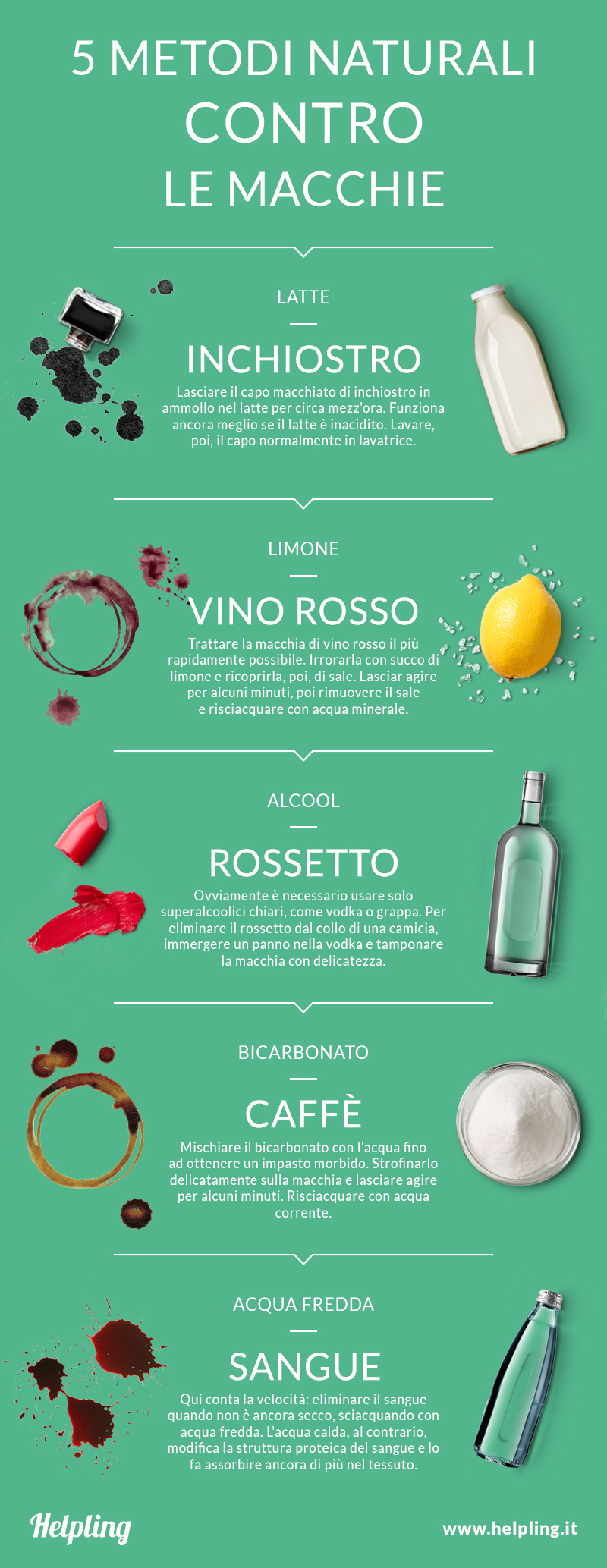 5 METODI NATURALI CONTRO LE MACCHIE

LATTE

INCHIOSTRO

Lasciare il capo macchiato di inchiostro in ammollo nel latte per circa mezz'ora. Funziona ancora meglio se il latte è inacidito. Lavare, poi, il capo normalmente in lavatrice.

LIMONE

VINO ROSSO

Trattare la macchia di vino rosso il più rapidamente possibile. Irrorarla con succo di limone e ricoprirla, poi, di sale. Lasciar agire per alcuni minuti, poi rimuovere il sale e risciacquare con acqua minerale.

ALCOOL

ROSSETTO

Ovviamente è necessario usare solo superalcoolici chiari, come vodka o grappa. Per eliminare il rossetto dal collo di una camicia, immergere un panno nella vodka e tamponare la macchia con delicatezza.

BICARBONATO

CAFFÈ

Mischiare il bicarbonato con l'acqua fino ad ottenere un impasto morbido. Strofinarlo delicatamente sulla macchia e lasciare agire per alcuni minuti. Risciacquare con acqua corrente.

ACQUA FREDDA

SANGUE

Qui conta la velocità: eliminare il sangue quando non è ancora secco, sciacquando con acqua fredda. L'acqua calda, al contrario, modifica la struttura proteica del sangue e lo fa assorbire ancora di più nel tessuto.

Helpling

www.helpling.it